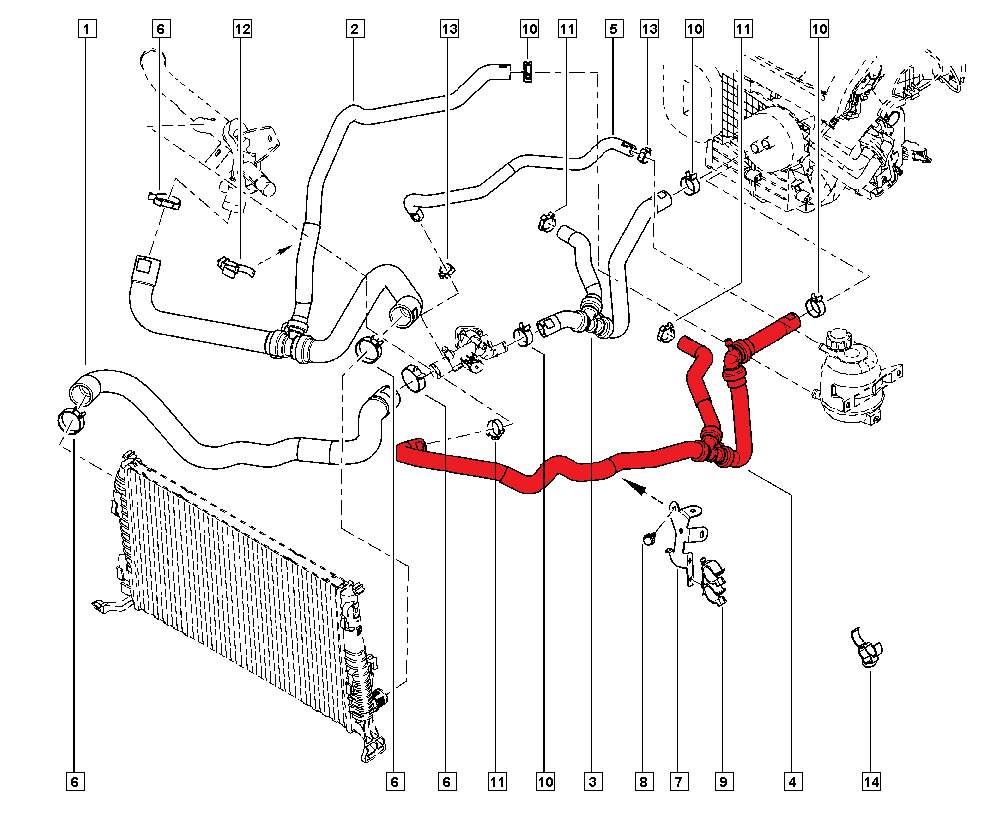 1
6
12
2
13
10
11
5
13
10
11
10
6
6
6
11
10
3
8
7
9
4
14