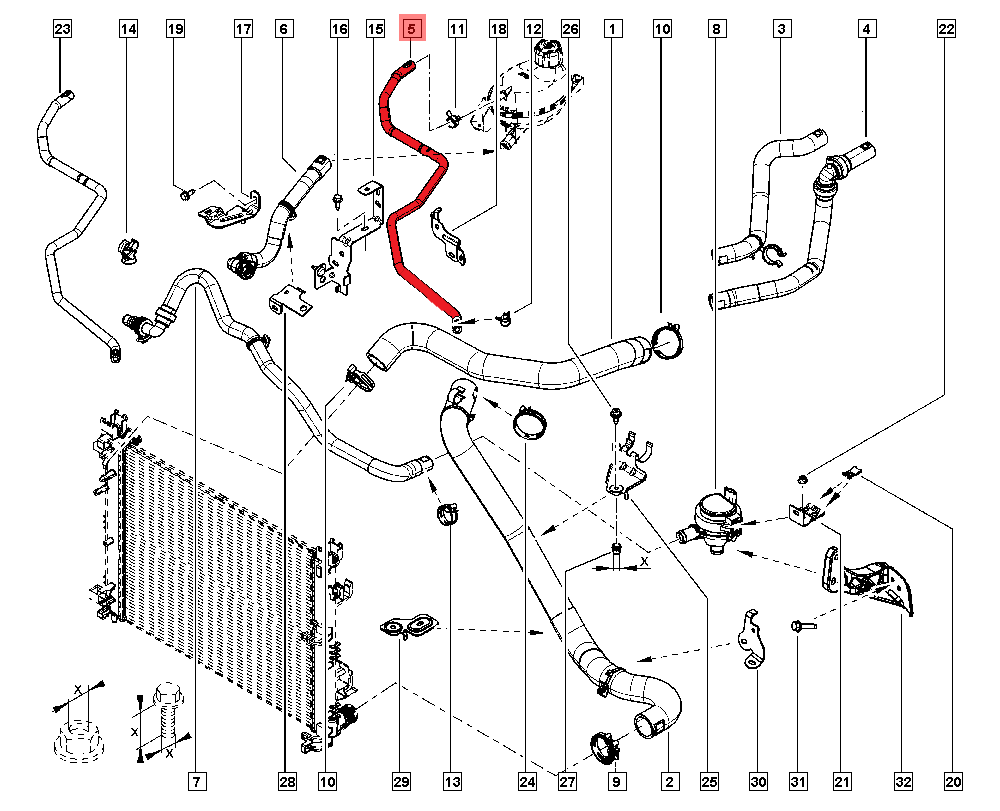 23 14 19 17 6 16 15 5 11 18 12 26 1 10 8 3 4 22

X

X
X
X

7 28 10 29 13 24 27 9 2 25 30 31 21 32 20