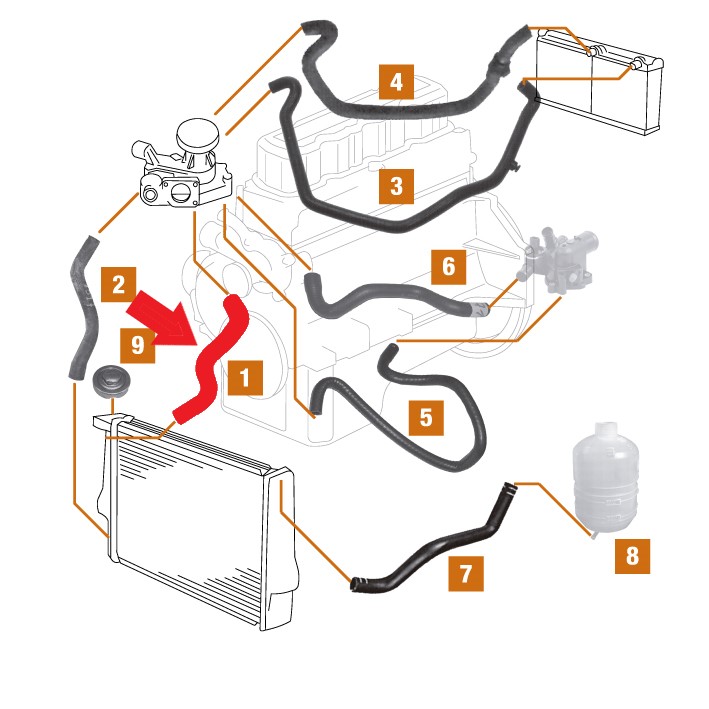 4
3
6
2
9
1
5
7
8