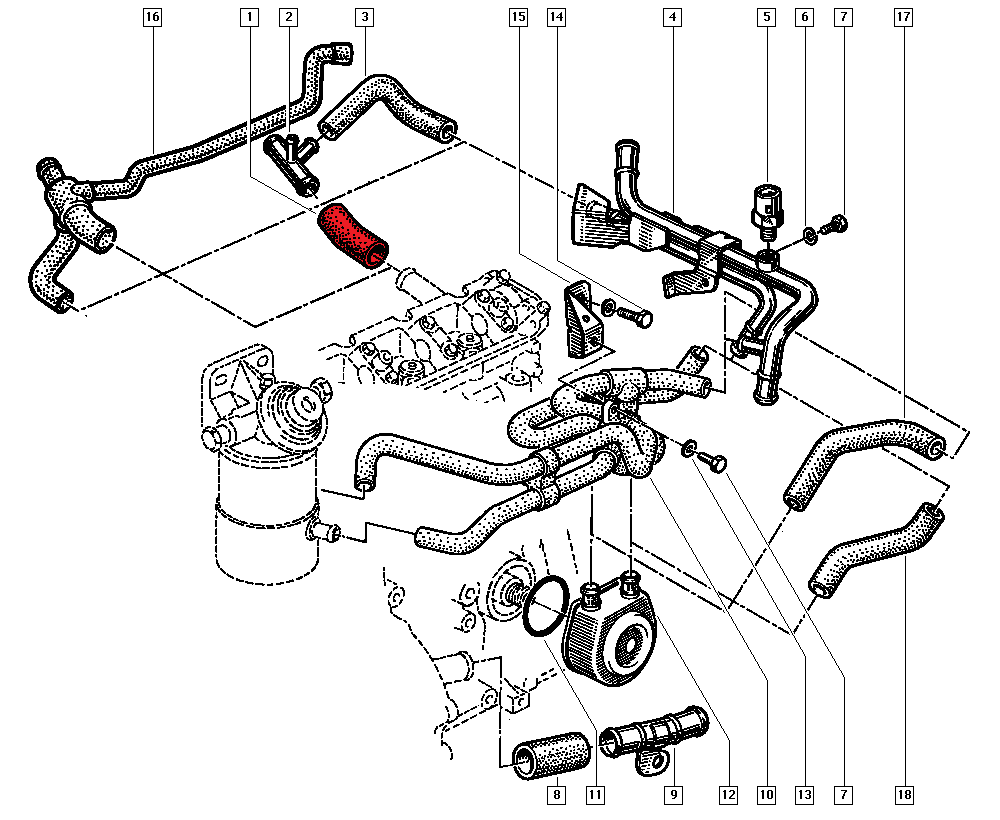 16
1
2
3
15
14
4
5
6
7
17
8
11
9
12
10
13
7
18