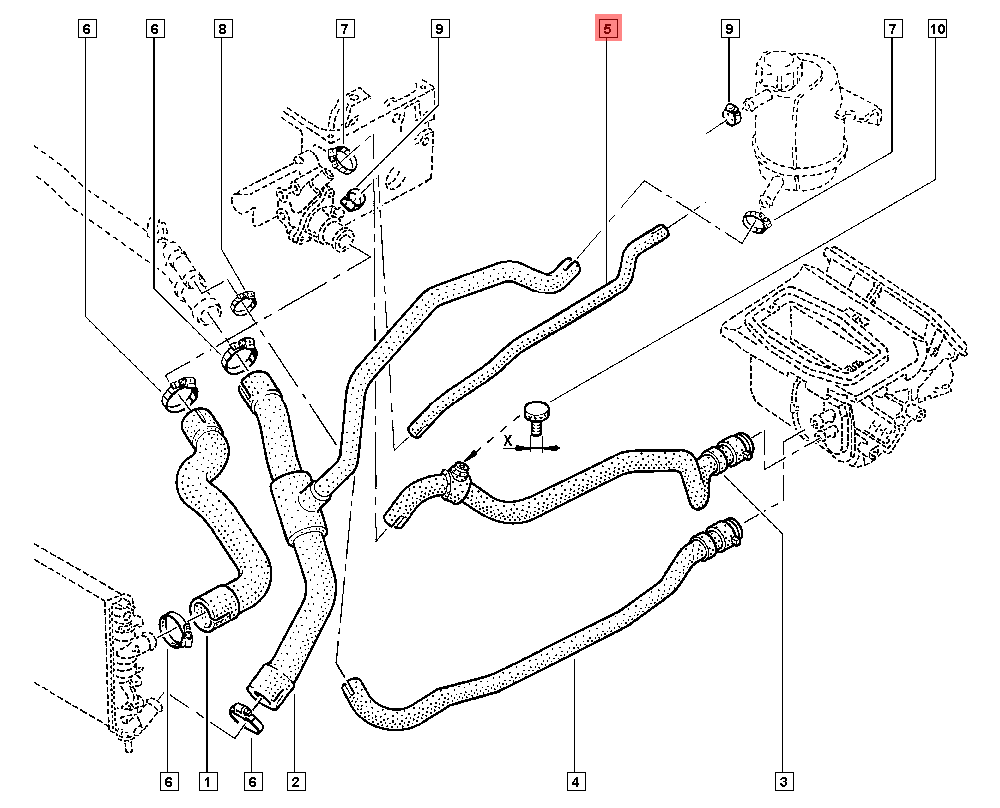 6
6
8
7
9
5
9
7
10
X
6
1
6
2
4
3