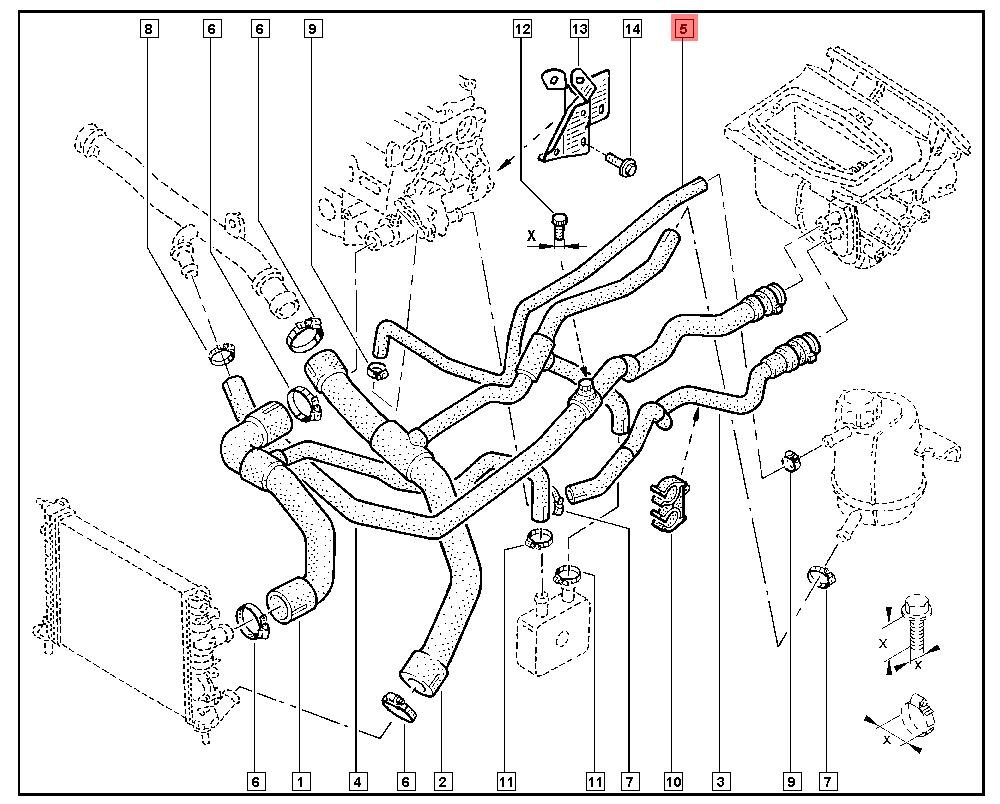 8
6
6
9
12
13
14
5
X
X
X
X
6
1
4
6
2
11
11
7
10
3
9
7