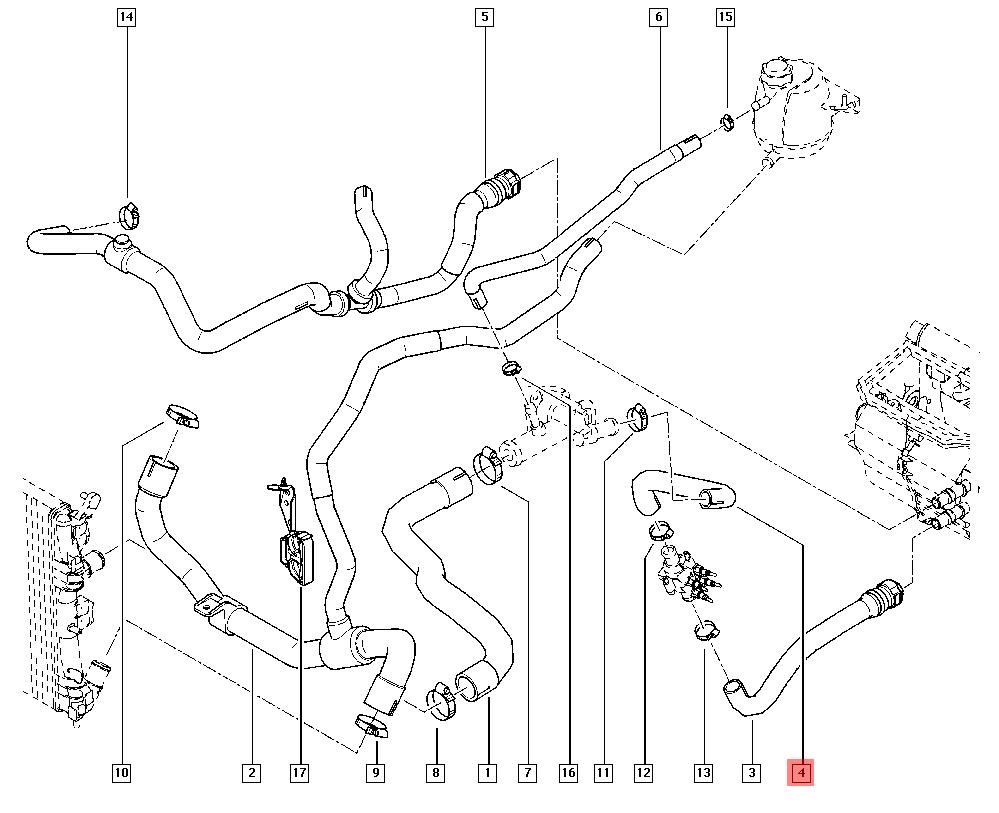 14
5
6
15
10
2
17
9
8
1
7
16
11
12
13
3
4