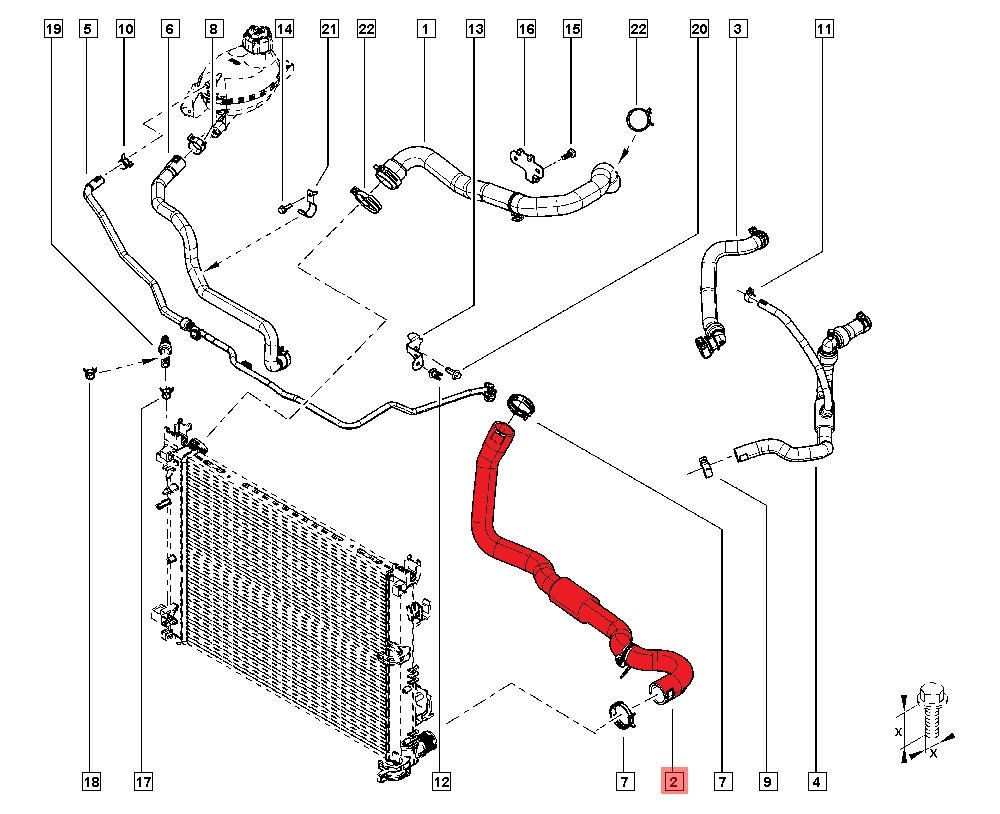 19 5 10 6 8 14 21 22 1 13 16 15 22 20 3 11

18 17 12 7 2 7 9 4

X
X