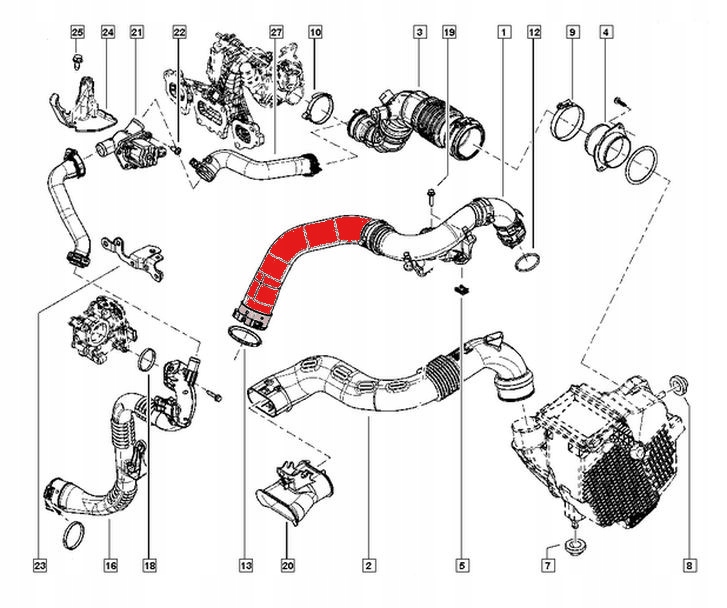 25
24
21
22
27
10
3
19
1
12
9
4
23
16
18
13
20
2
5
7
8