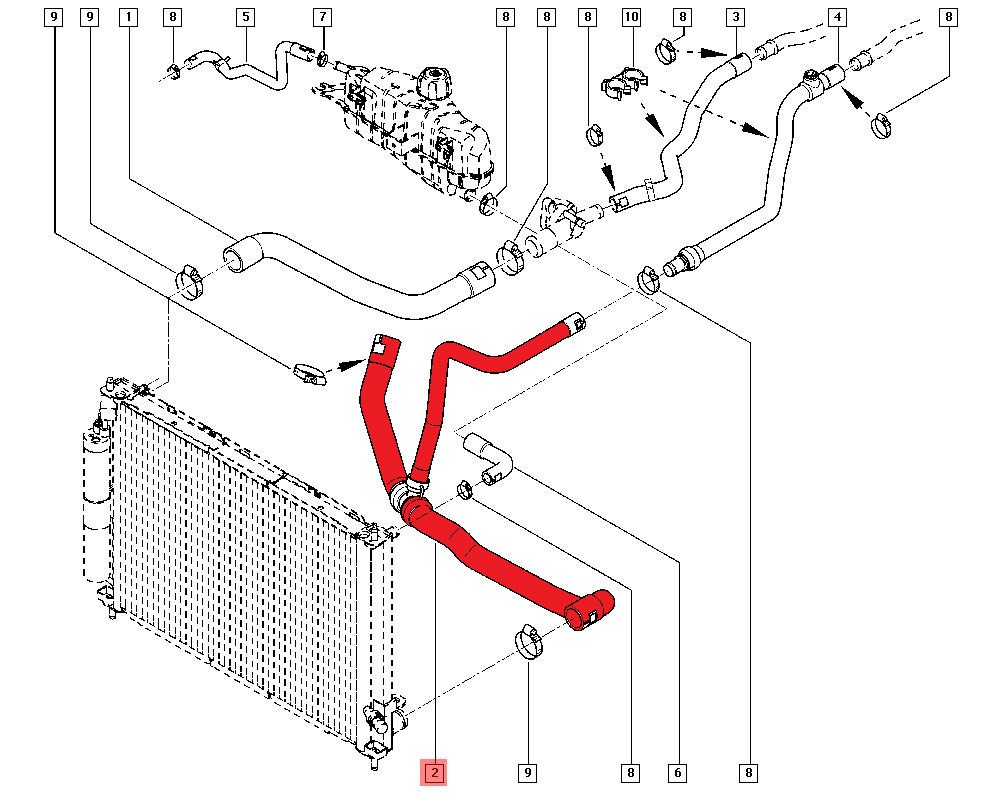 9
9
1
8
5
7
8
8
8
10
8
3
4
8
2
9
8
6
8