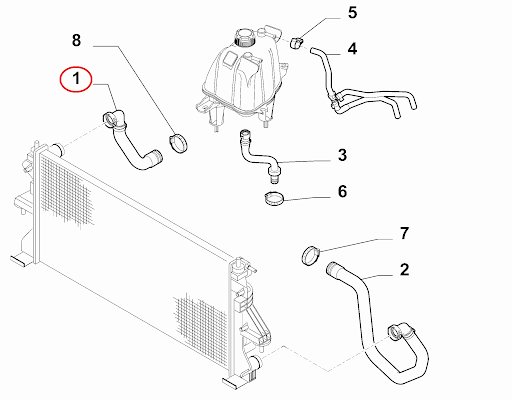 5
8
4
1
3
6
7
2