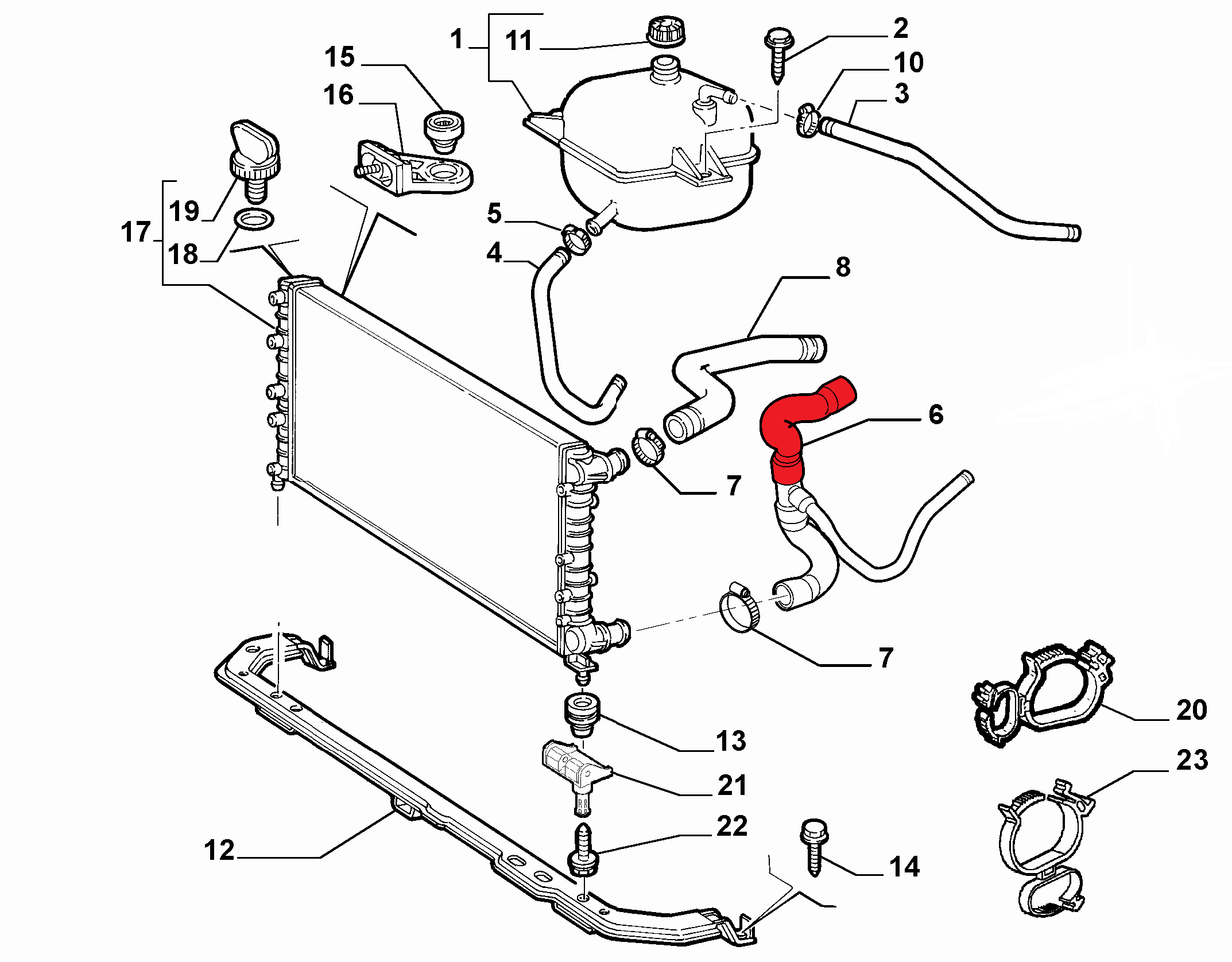 1
11
2
10
3
15
16
19
17
18
5
4
8
6
7
7
20
23
13
21
22
12
14