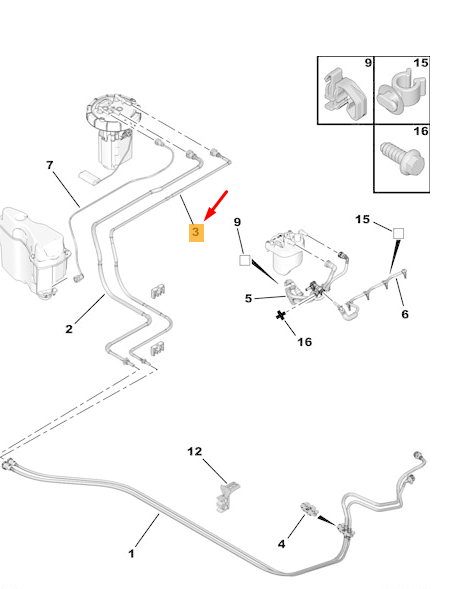 9
15
16
7
3
9
15
5
6
16
2
12
4
1