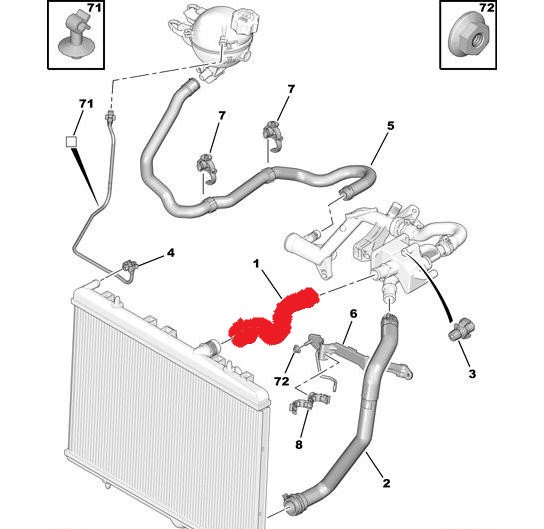 71

72

71

7

7

5

4

1

6

3

72

8

2