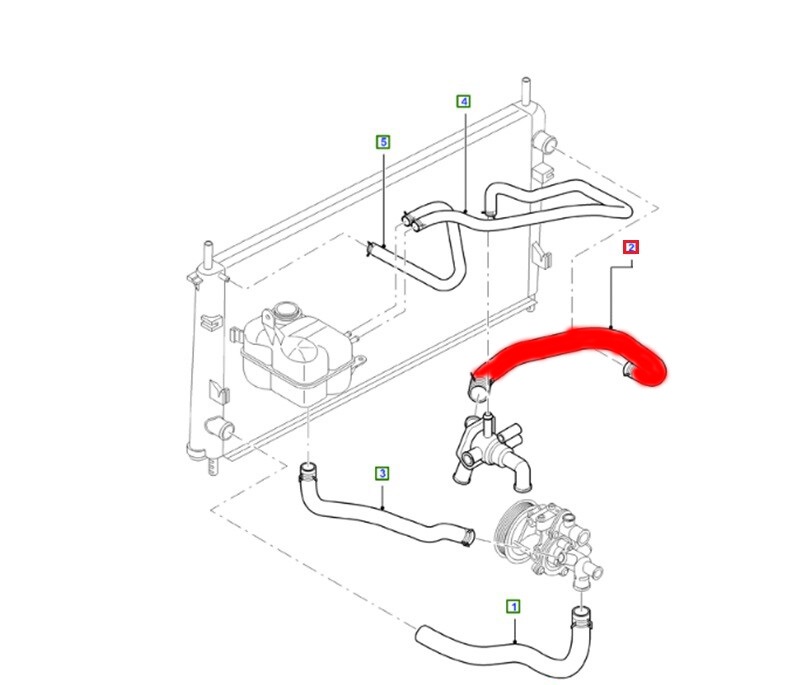 4
5
2
3
1