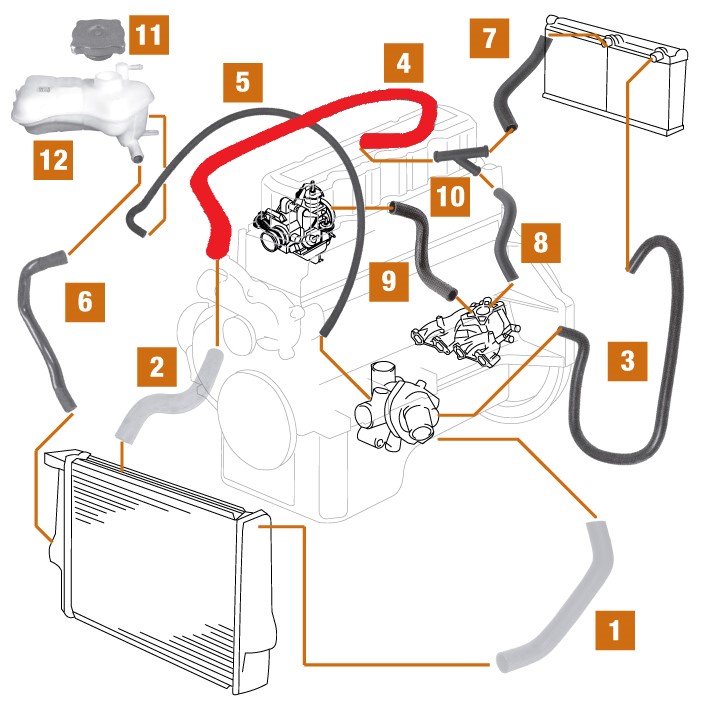 11
12
5
4
7
10
8
9
6
2
3
1