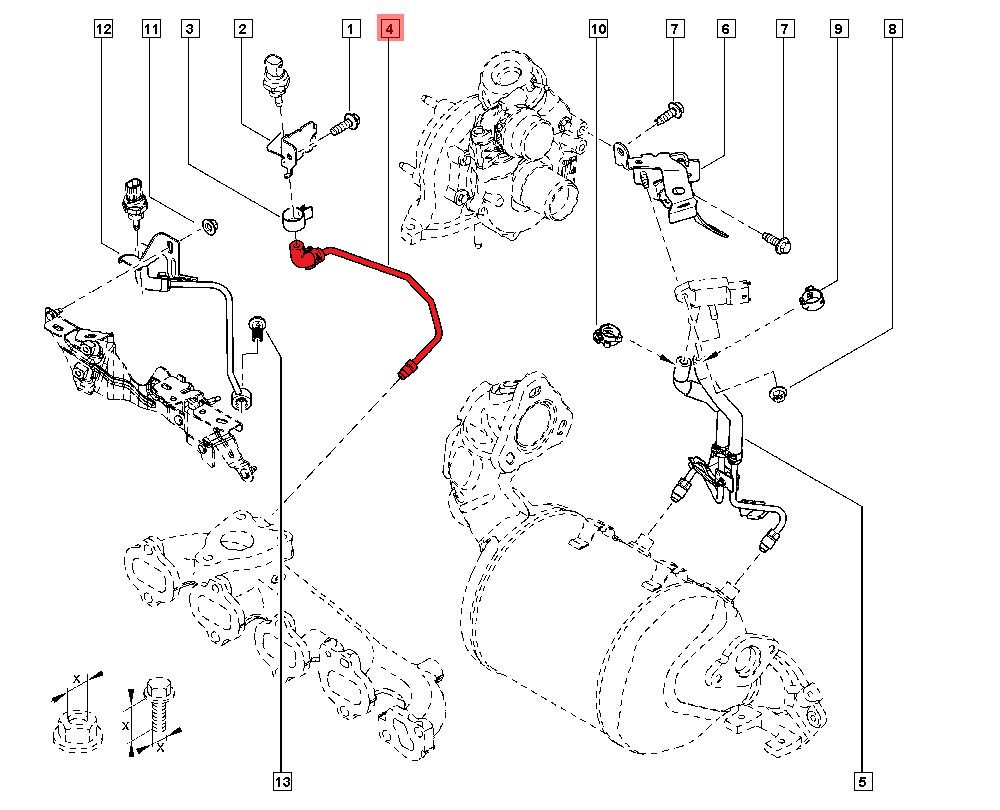 12
11
3
2
1
4
10
7
6
7
9
8
x
x
x
13
5