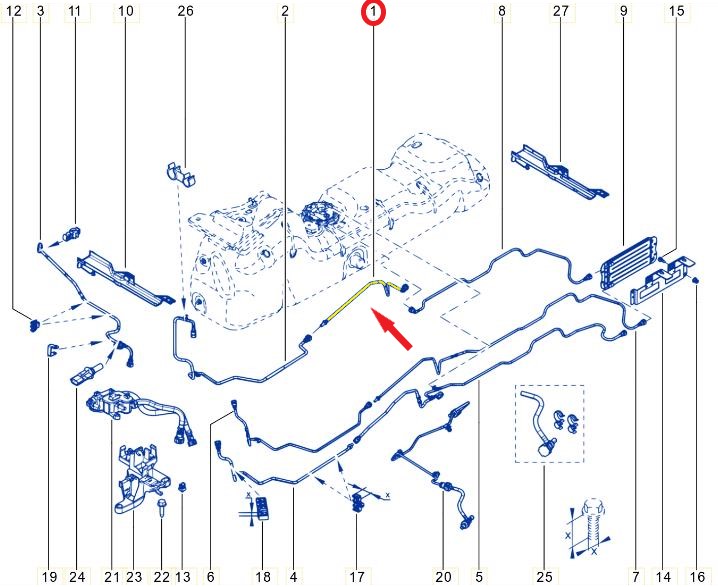 12 3 11 10 26 2 1 8 27 9 15

x
x
x
x

19 24 21 23 22 13 6 18 4 17 20 5 25 7 14 16