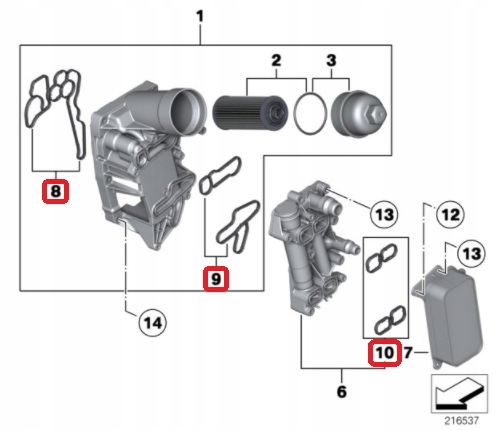 1
2
3
8
9
13
12
13
14
10
7
6
216537