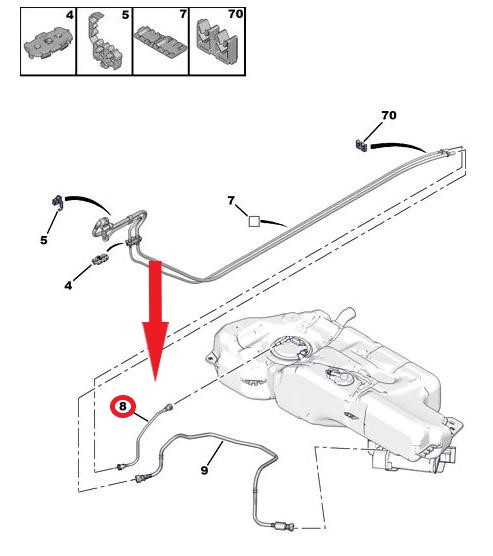 4
5
7
70

70
7
5
4
8
9