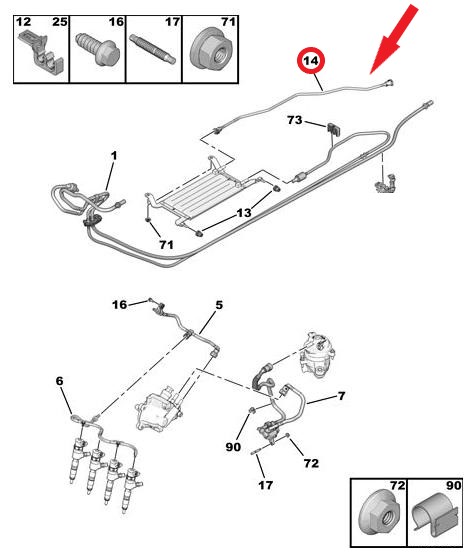 12 25 16 17 71

14

73

1

13

71

16

5

6

7

90

72

17

72 90