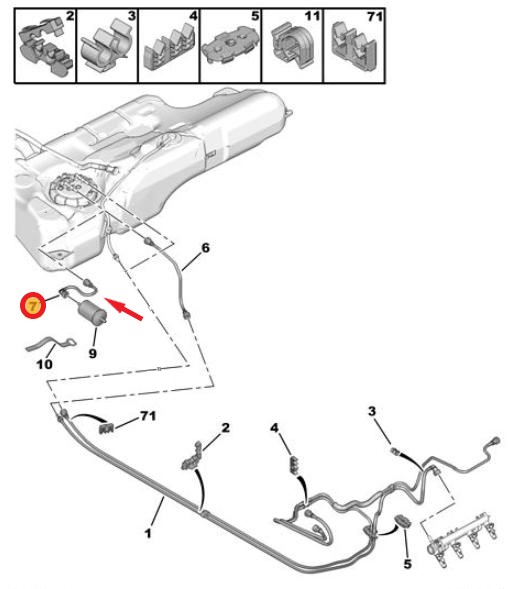 2 3 4 5 11 71

6

7

9

10

71

2

4

3

1

5