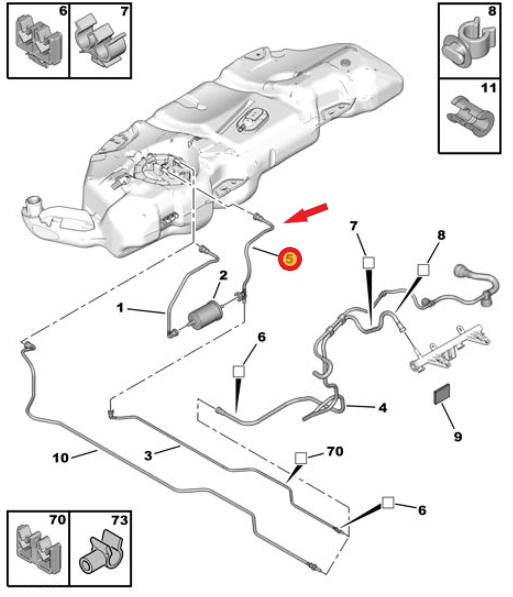 6
7
8
11
5
7
8
2
1
6
4
9
10
3
70
6
70
73