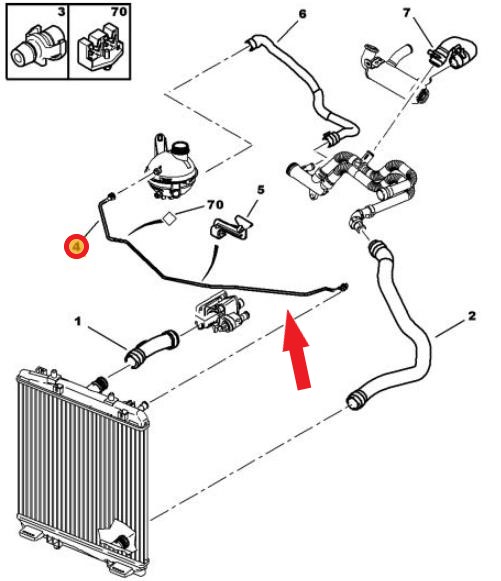 3
70
6
7
70
5
4
1
2