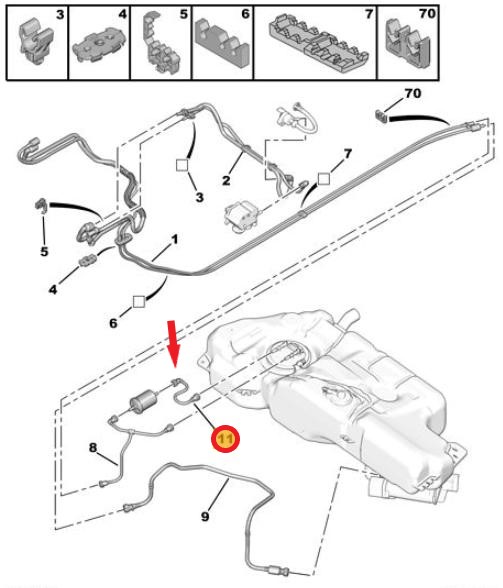 3
4
5
6
7
70

70
7
3
2
5
1
4
6
11
8
9