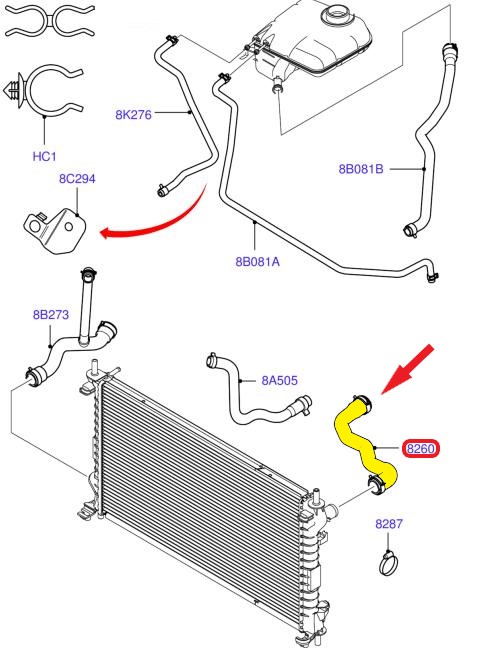 8K276

HC1

8C294

8B081B

8B081A

8B273

8A505

8260

8287