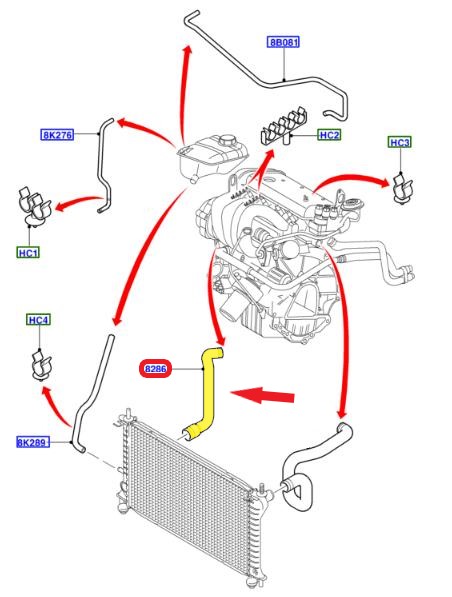 8B081
8K276
HC2
HC3
HC1
HC4
8286
8K289